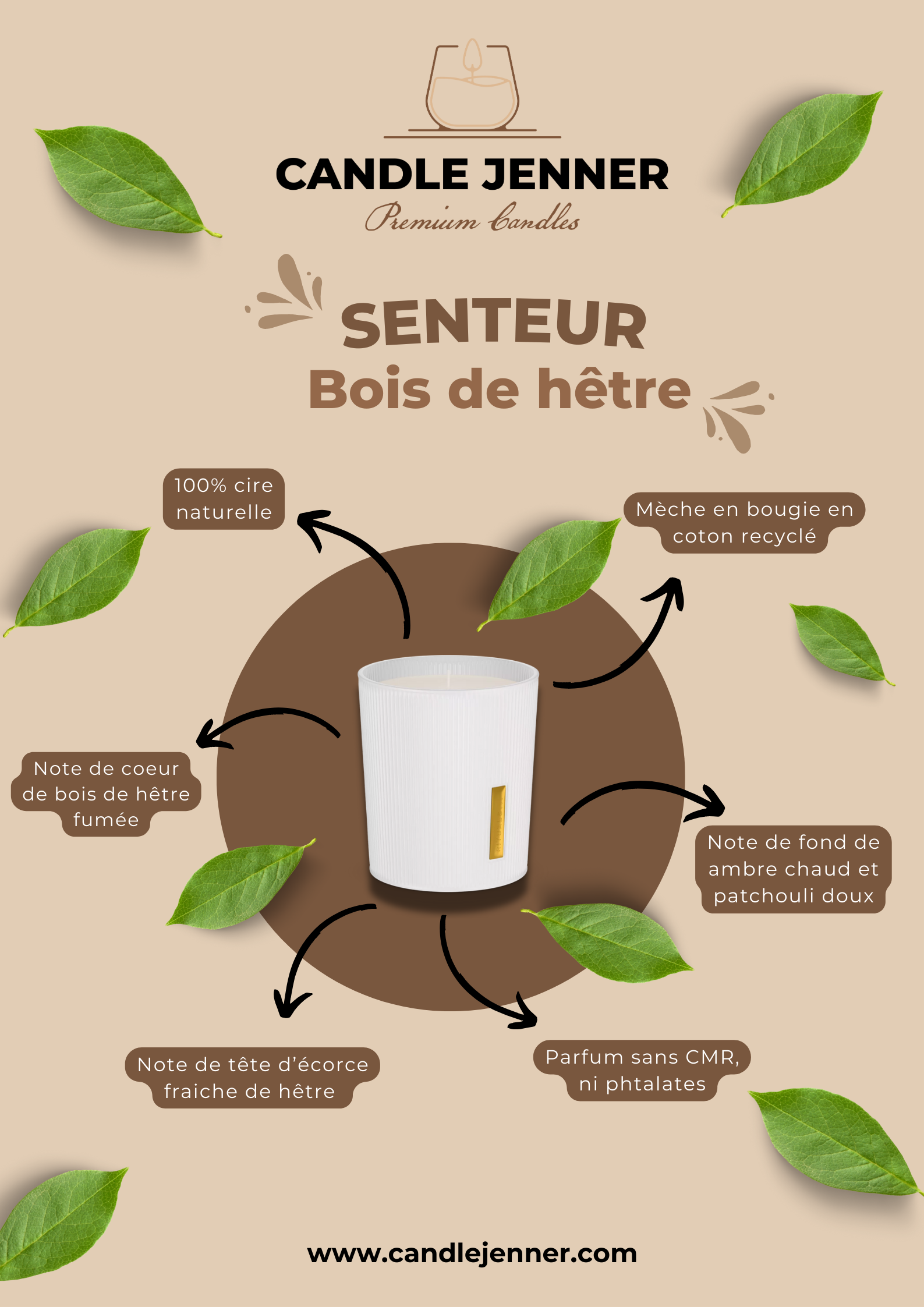 CANDLE JENNER
Premium Candles

SENTEUR
Bois de hêtre

100% cire naturelle

Mèche en bougie en coton recyclé

Note de coeur de bois de hêtre fumée

Note de fond de ambre chaud et patchouli doux

Note de tête d'écorce fraiche de hêtre

Parfum sans CMR, ni phtalates

www.candlejenner.com